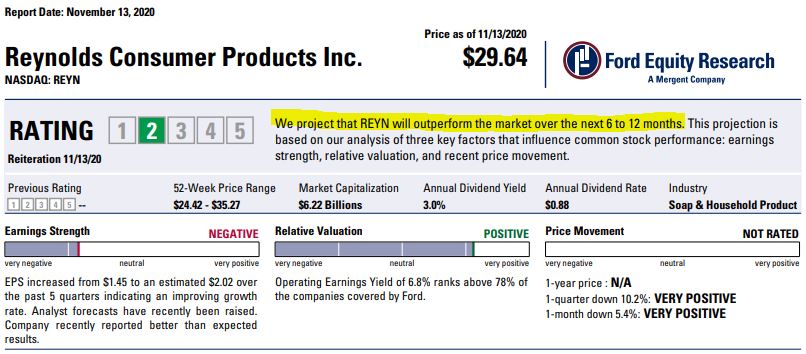 Report Date: November 13, 2020

Reynolds Consumer Products Inc.
NASDAQ: REYN

Price as of 11/13/2020
$29.64

Ford Equity Research
A Mergent Company

RATING 1 2 3 4 5
Reiteration 11/13/20

We project that REYN will outperform the market over the next 6 to 12 months. This projection is based on our analysis of three key factors that influence common stock performance: earnings strength, relative valuation, and recent price movement.

Previous Rating
1 2 3 4 5 --

52-Week Price Range
$24.42 - $35.27

Market Capitalization
$6.22 Billions

Annual Dividend Yield
3.0%

Annual Dividend Rate
$0.88

Industry
Soap & Household Product

Earnings Strength
NEGATIVE
very negative neutral very positive

EPS increased from $1.45 to an estimated $2.02 over the past 5 quarters indicating an improving growth rate. Analyst forecasts have recently been raised. Company recently reported better than expected results.

Relative Valuation
POSITIVE
very negative neutral very positive

Operating Earnings Yield of 6.8% ranks above 78% of the companies covered by Ford.

Price Movement
NOT RATED
very negative neutral very positive

1-year price : N/A
1-quarter down 10.2%: VERY POSITIVE
1-month down 5.4%: VERY POSITIVE